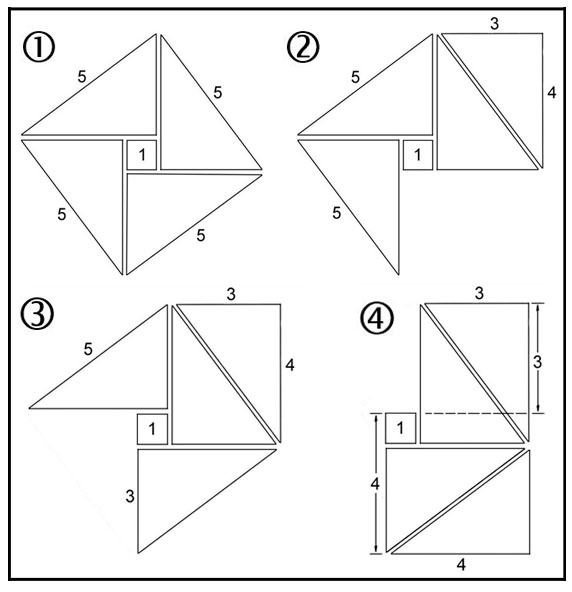 ①
5
5
1
5
5

②
3
5
4
1
5

③
3
5
4
1
3

④
3
3
1
4
4